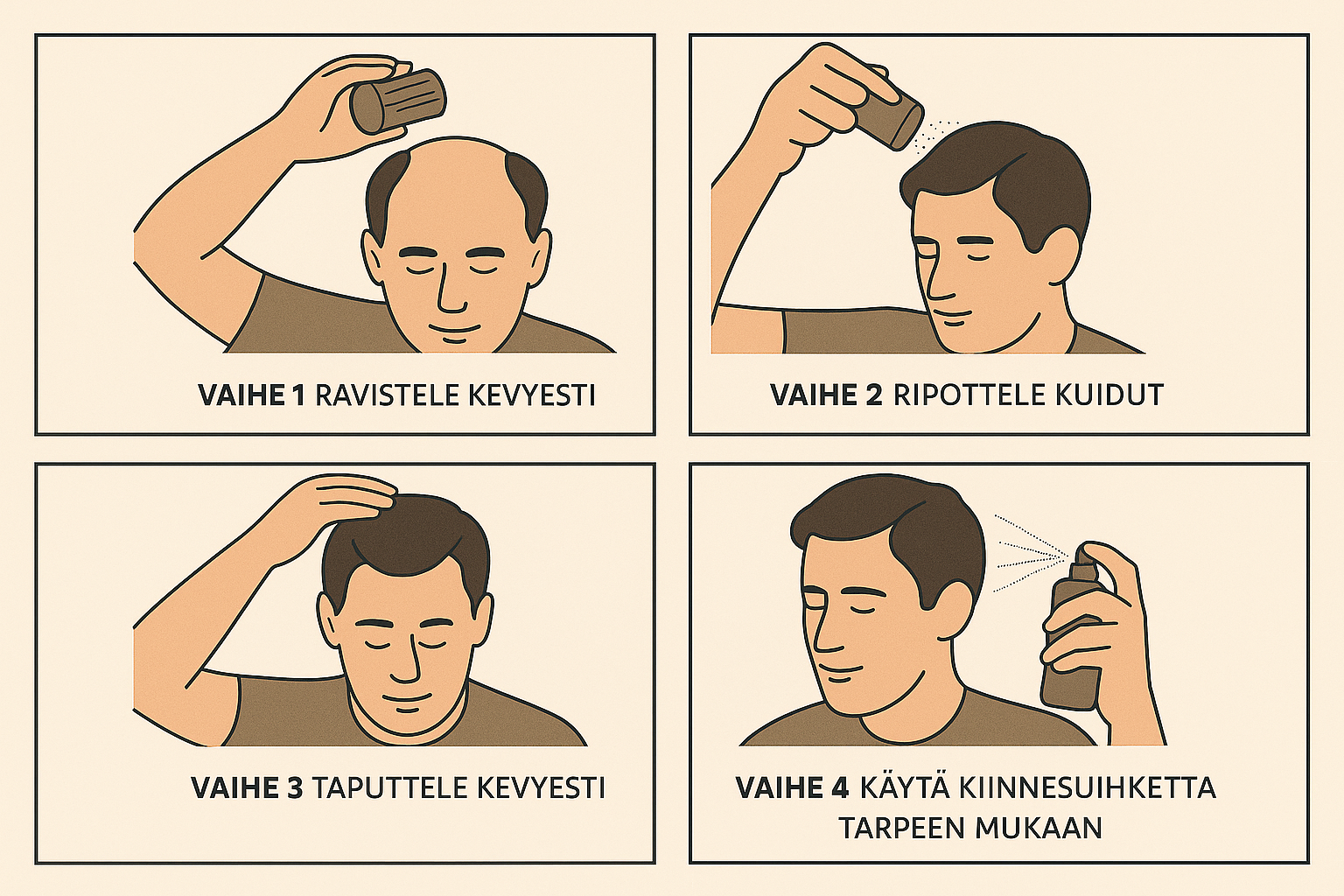 VAIHE 1 RAVISTELE KEVYESTI

VAIHE 2 RIPOTTELE KUIDUT

VAIHE 3 TAPUTTELE KEVYESTI

VAIHE 4 KÄYTÄ KIINNESUIHKETTA TARPEEN MUKAAN